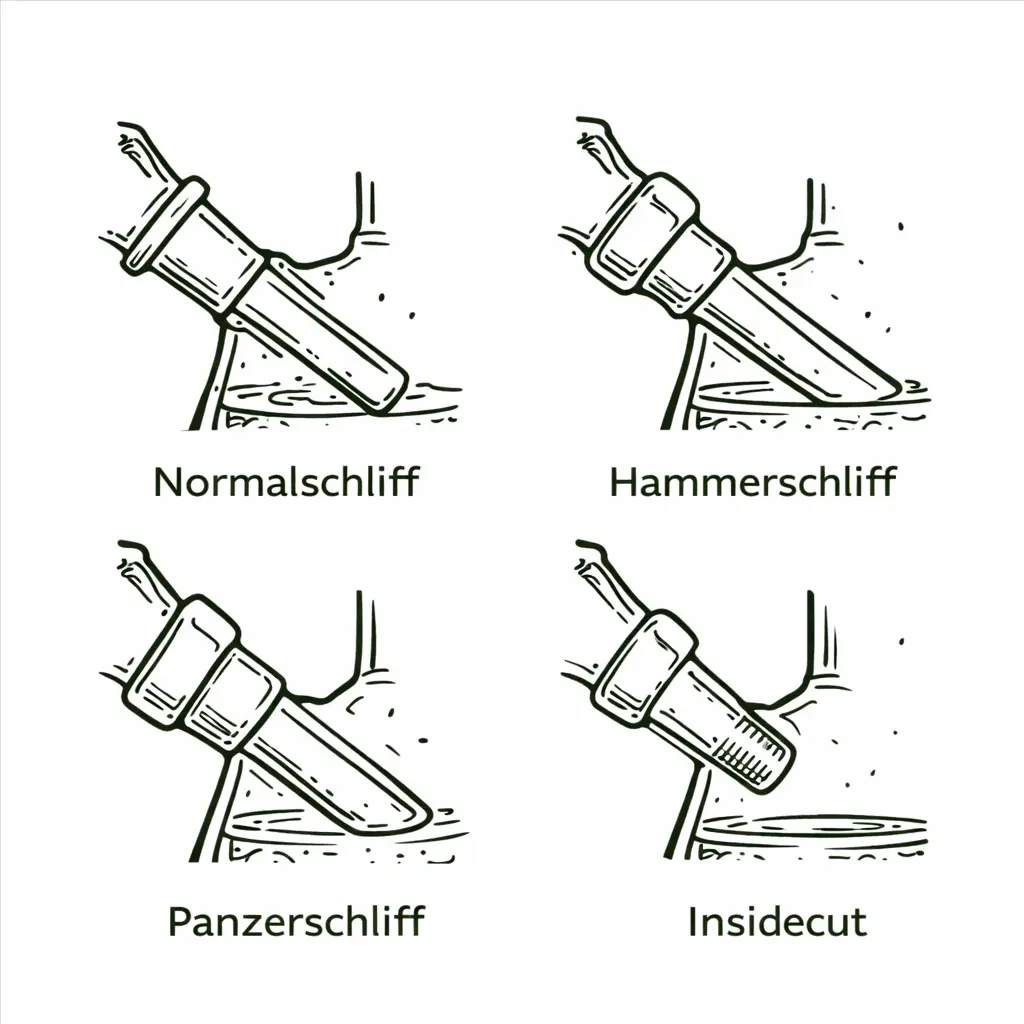 Normalschliff

Hammerschliff

Panzerschliff

Insidecut